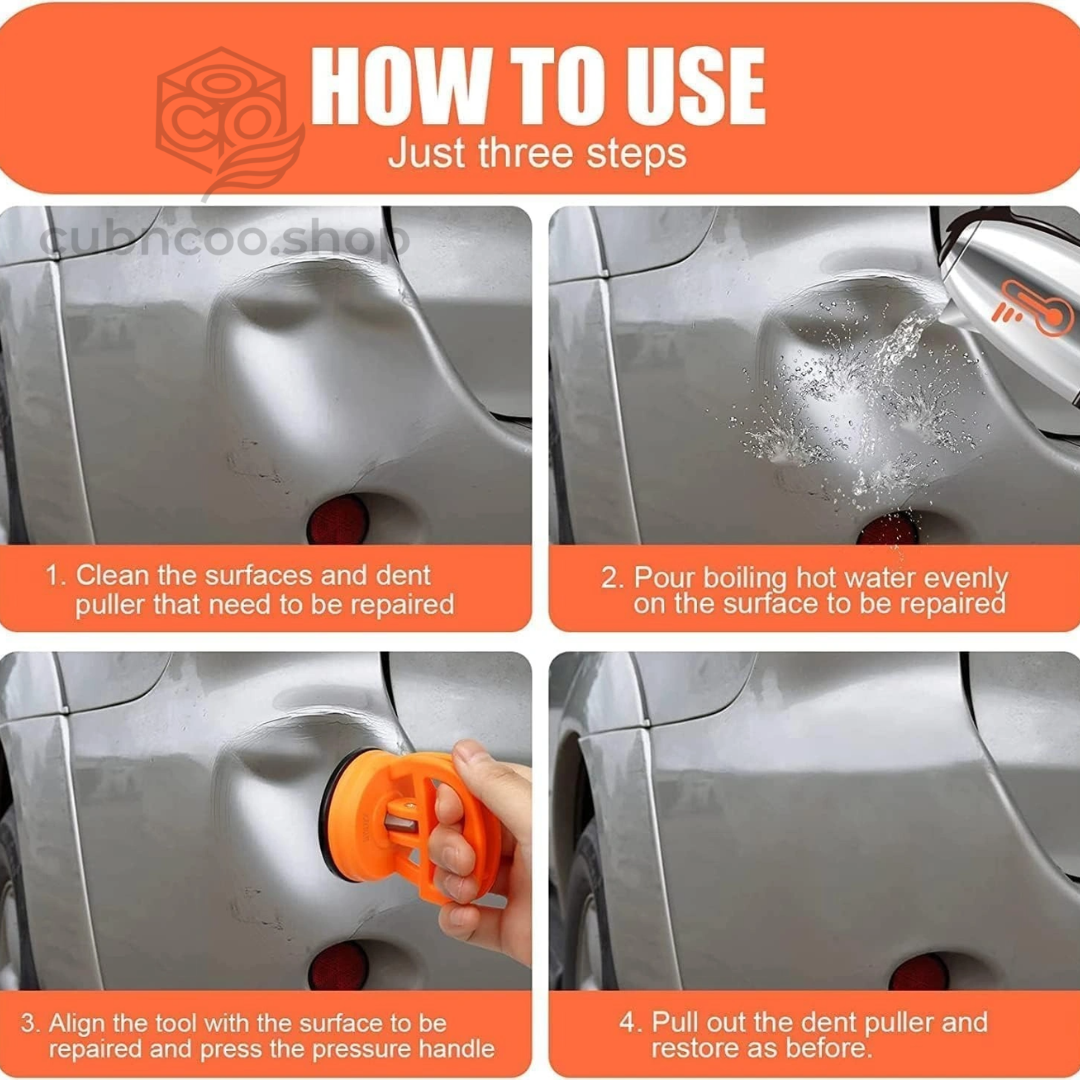 HOW TO USE
Just three steps

cubncoo.shop

1. Clean the surfaces and dent puller that need to be repaired

2. Pour boiling hot water evenly on the surface to be repaired

3. Align the tool with the surface to be repaired and press the pressure handle

4. Pull out the dent puller and restore as before.